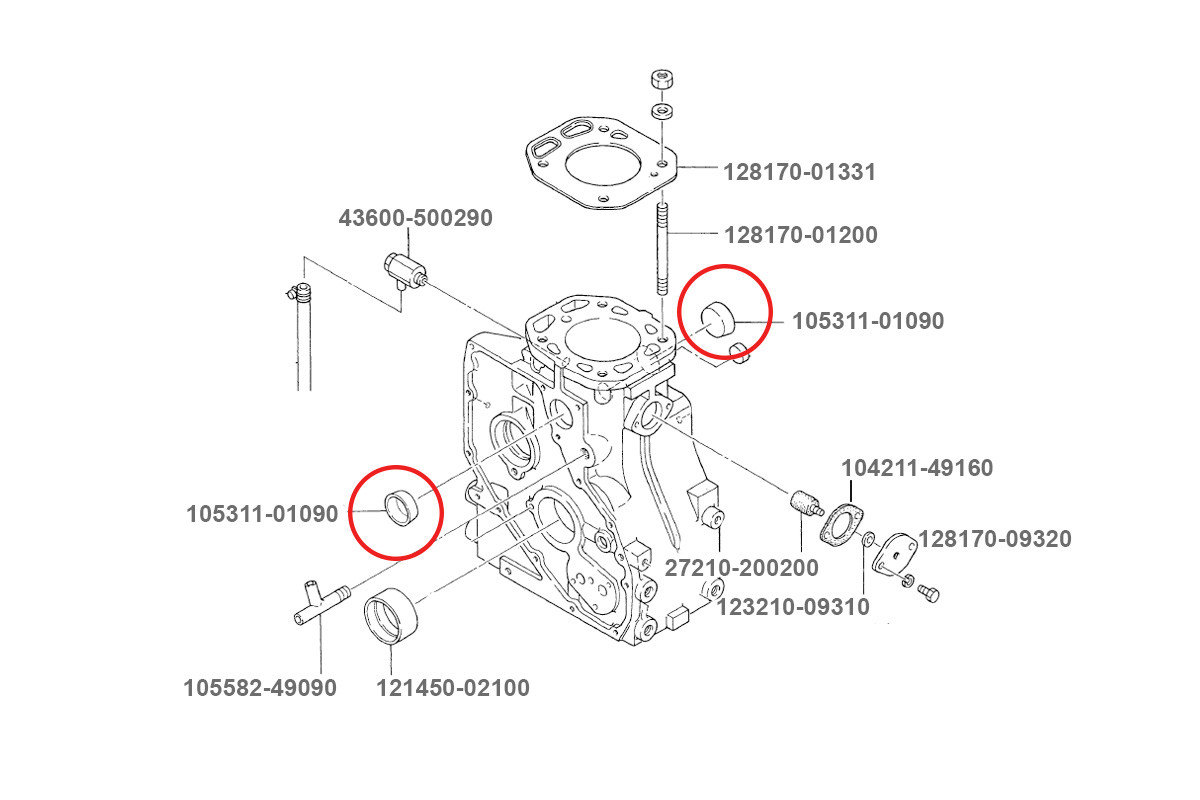 128170-01331
43600-500290
128170-01200
105311-01090
104211-49160
105311-01090
128170-09320
27210-200200
123210-09310
105582-49090
121450-02100