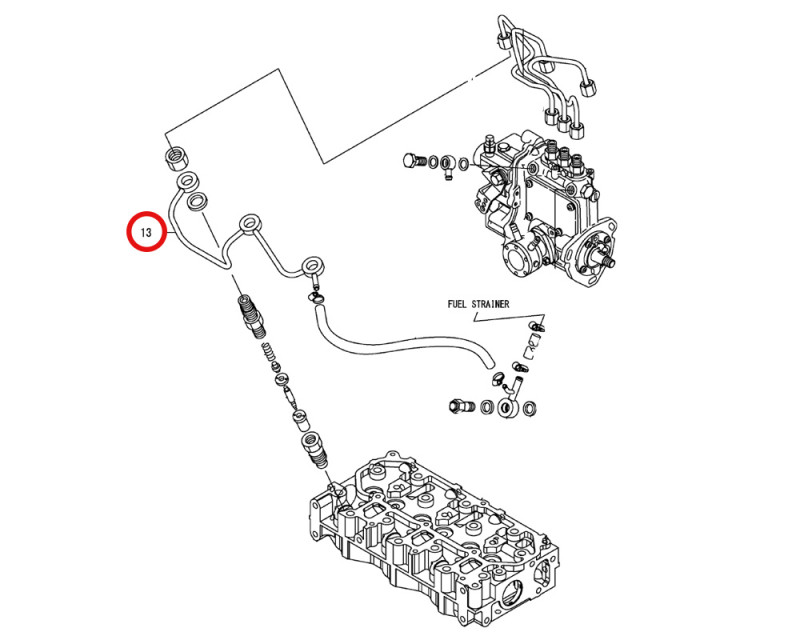 13

FUEL STRAINER