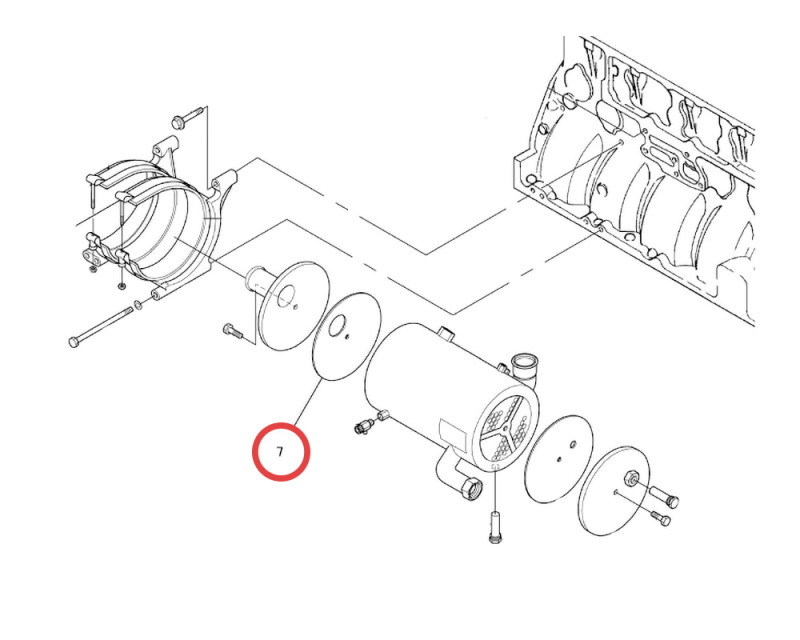 7