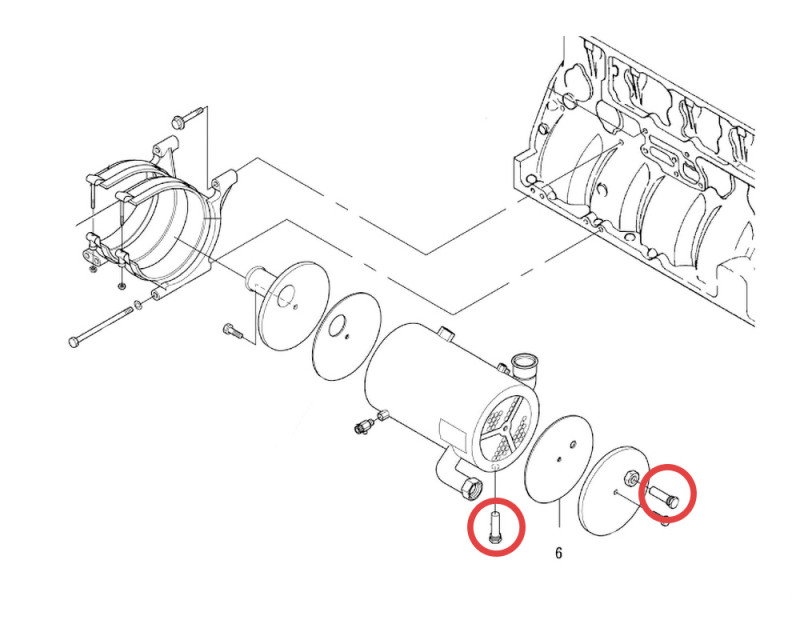 6