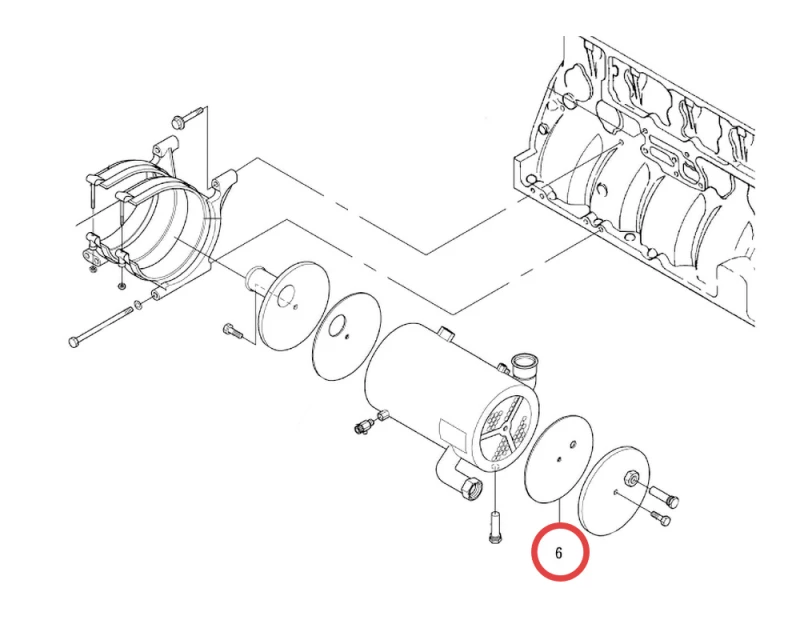 6