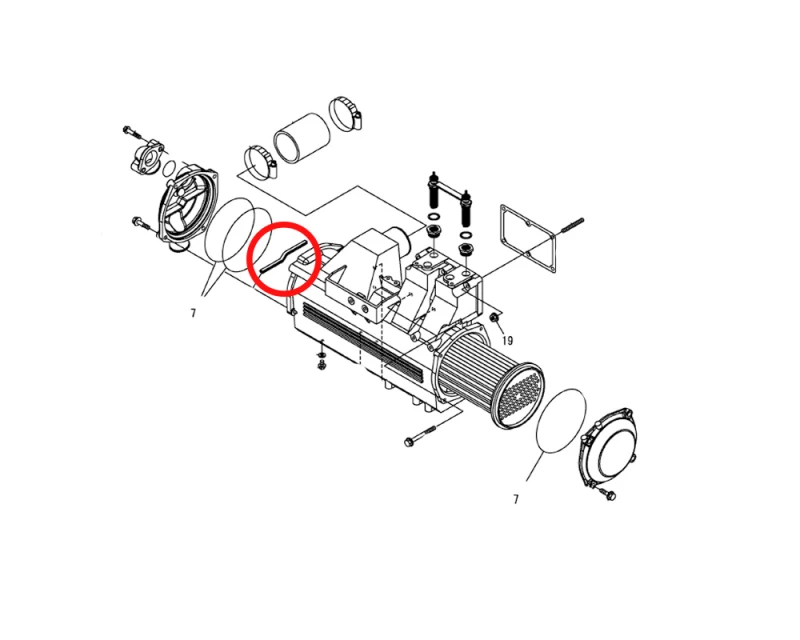 7
19
7