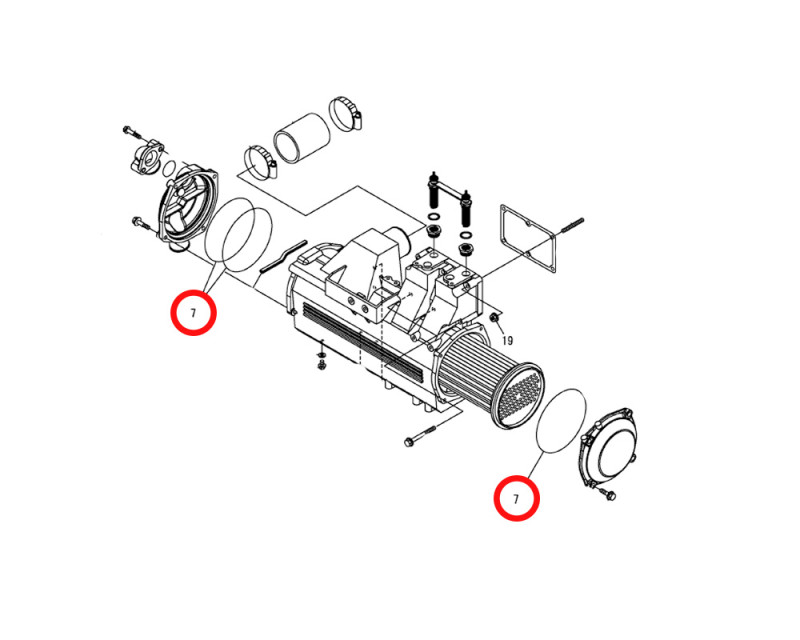 7

19

7