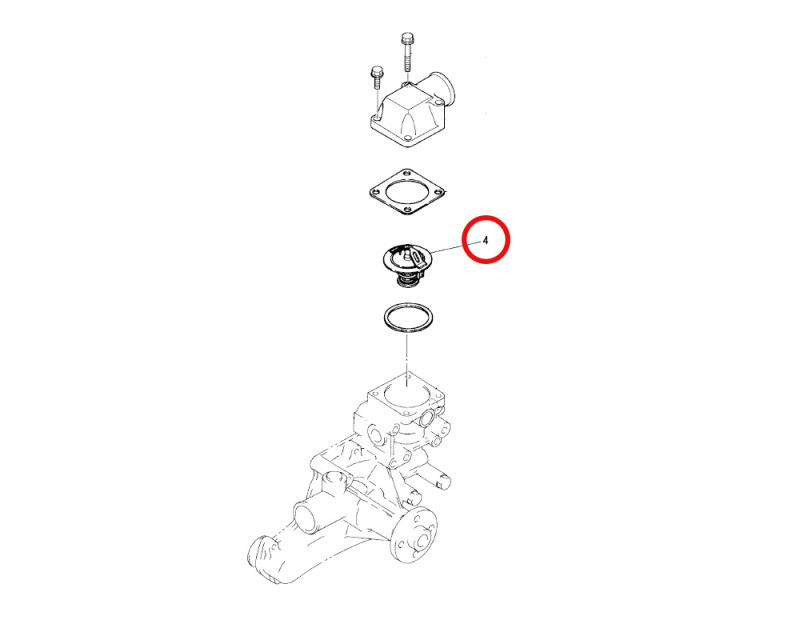 4