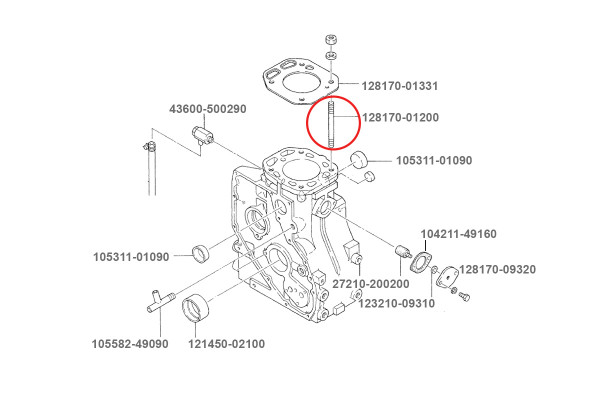 128170-01331
43600-500290
128170-01200
105311-01090
104211-49160
105311-01090
128170-09320
27210-200200
123210-09310
105582-49090
121450-02100