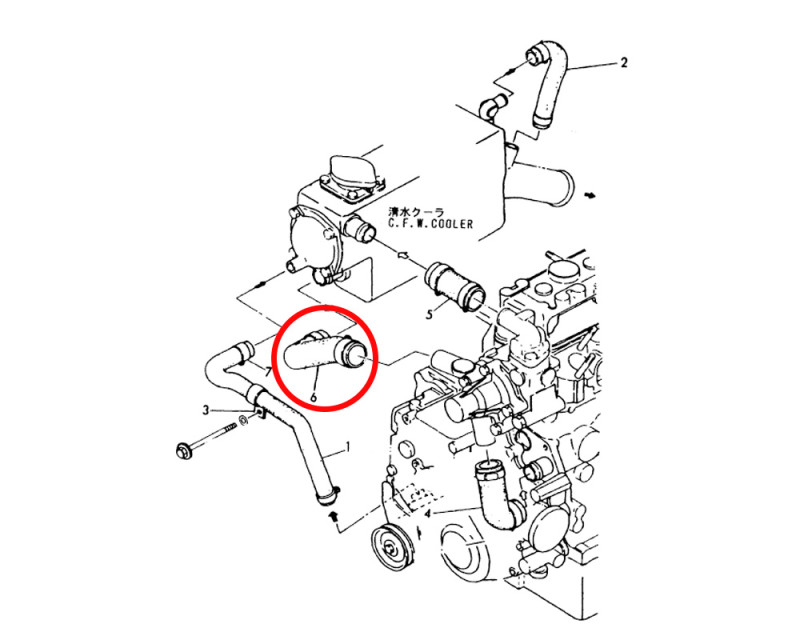 2

清水クーラ
C.F.W.COOLER

5

7

6

3

1

4