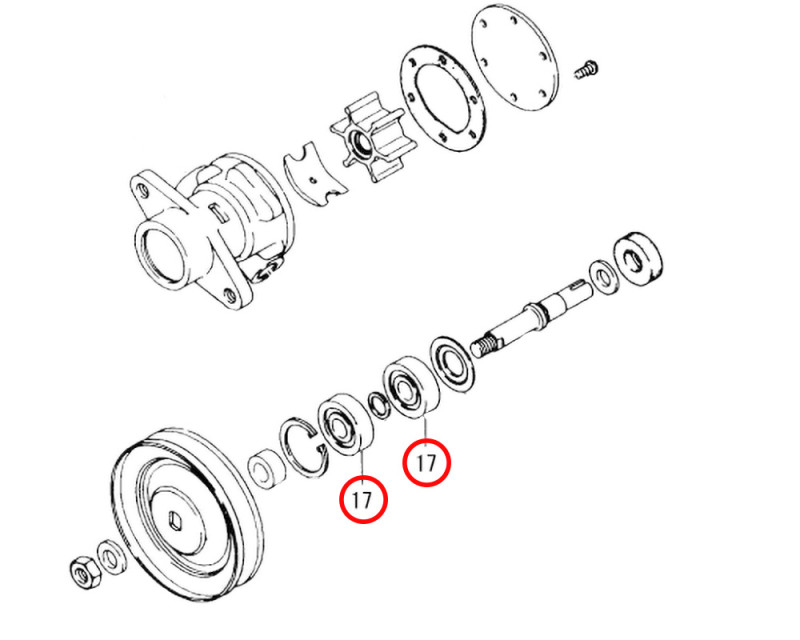 17
17